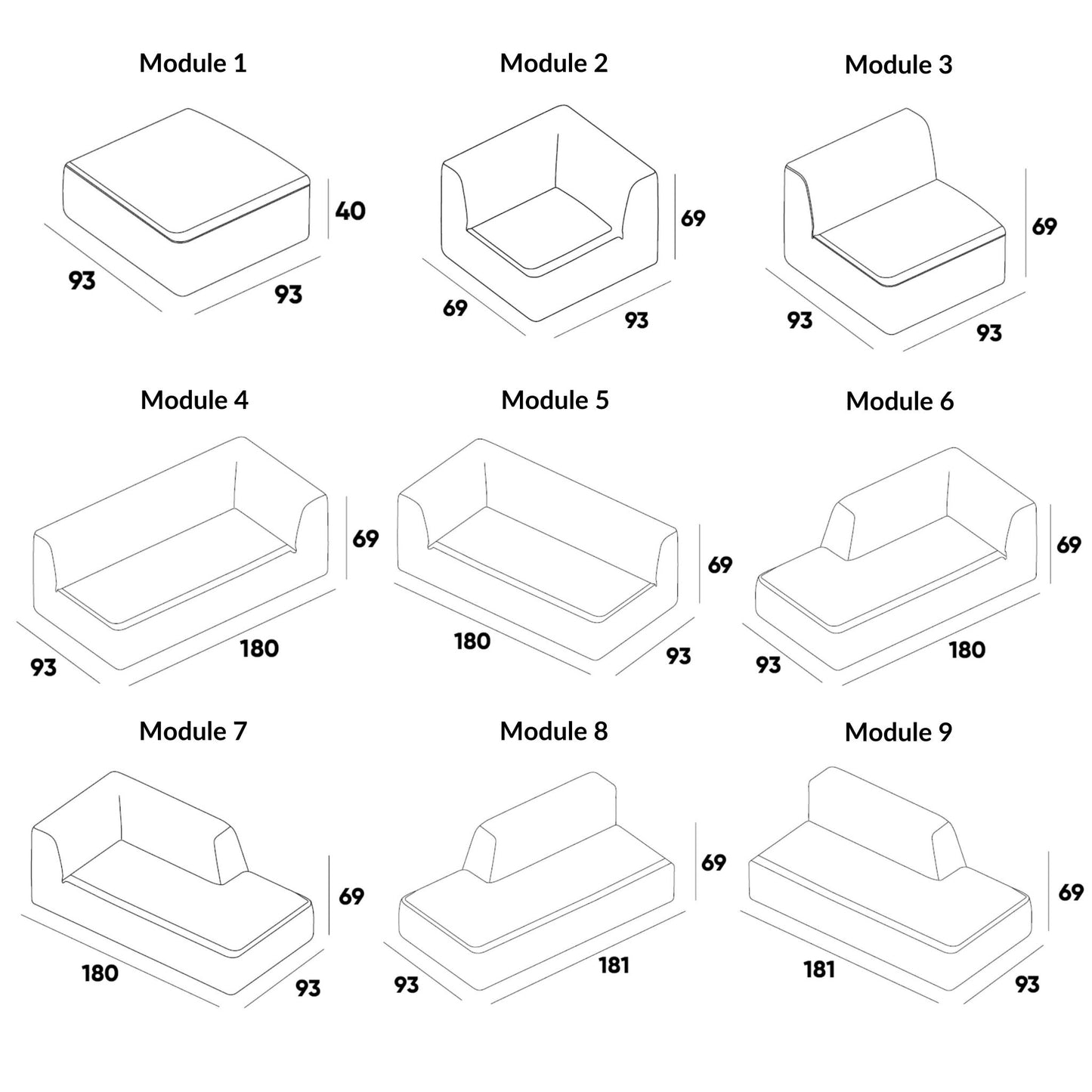 Module 1

40

93

93

Module 2

69

69

93

Module 3

69

93

93

Module 4

69

93

180

Module 5

69

180

93

Module 6

69

93

180

Module 7

69

180

93

Module 8

69

93

181

Module 9

69

181

93